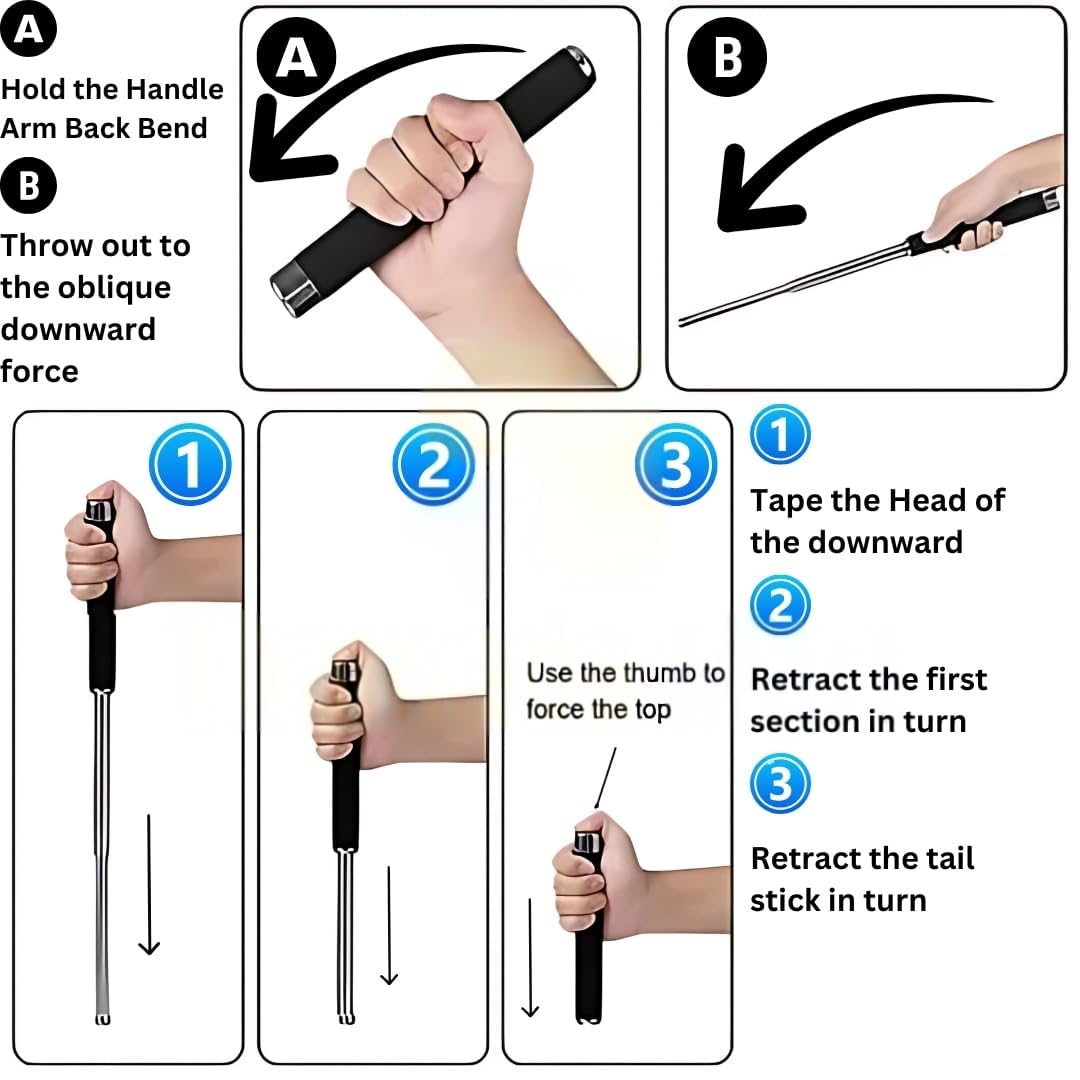 A

Hold the Handle Arm Back Bend

B

Throw out to the oblique downward force

A

B

1

2

3

Use the thumb to force the top

1

Tape the Head of the downward

2

Retract the first section in turn

3

Retract the tail stick in turn